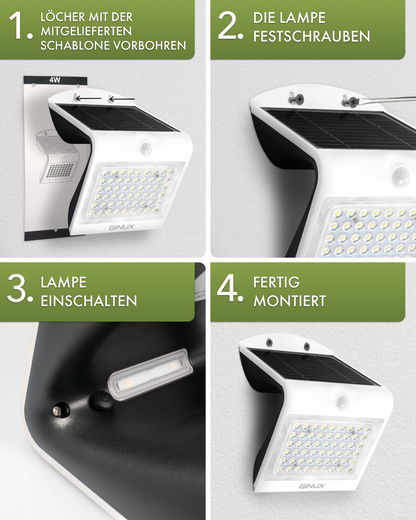 1. LÖCHER MIT DER MITGELIEFERTEN SCHABLONE VORBOHREN

4W

GINUX

2. DIE LAMPE FESTSCHRAUBEN

3. LAMPE EINSCHALTEN

4. FERTIG MONTIERT

GINUX