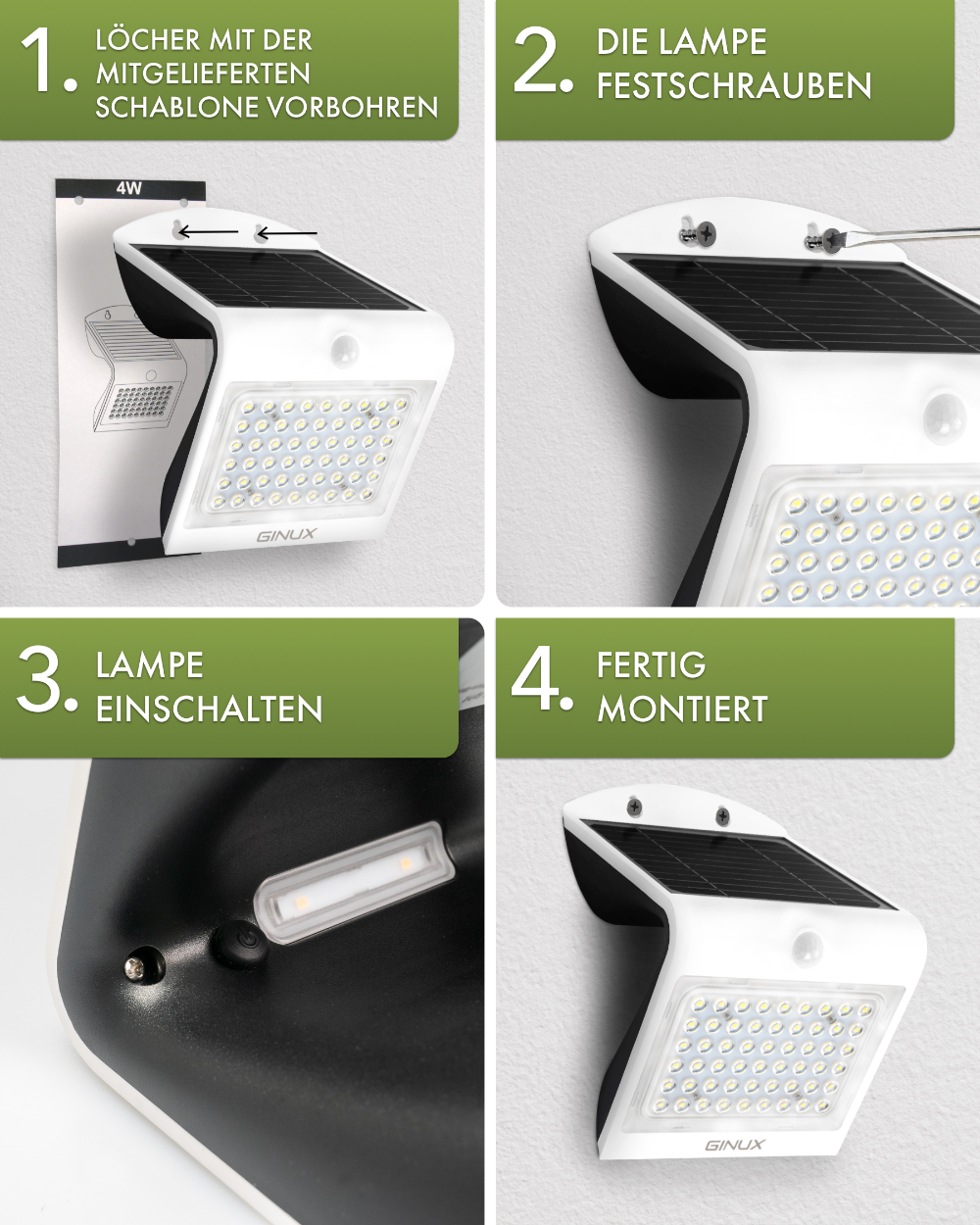 1. LÖCHER MIT DER MITGELIEFERTEN SCHABLONE VORBOHREN

4W

GINUX

2. DIE LAMPE FESTSCHRAUBEN

3. LAMPE EINSCHALTEN

4. FERTIG MONTIERT

GINUX