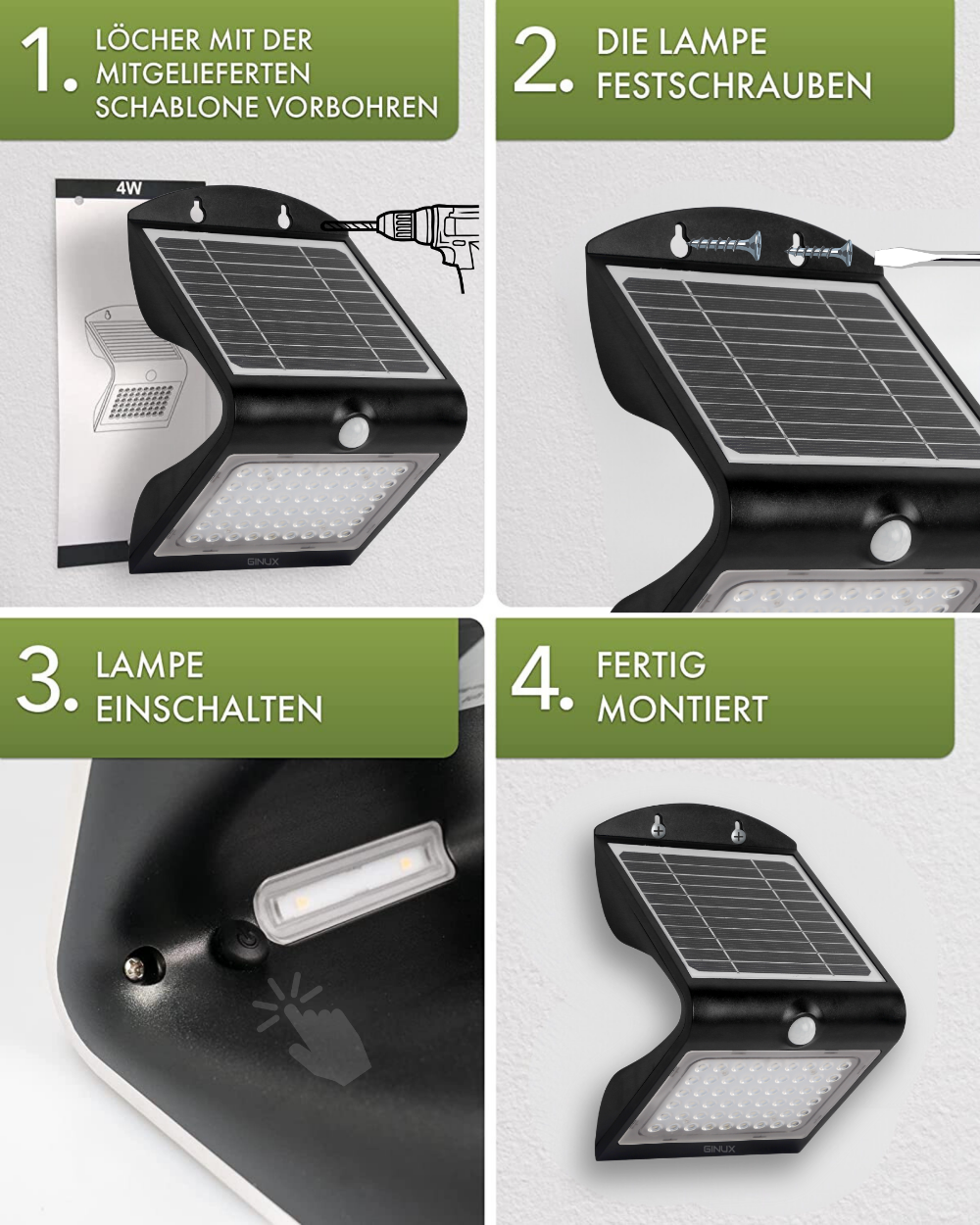 1. LÖCHER MIT DER MITGELIEFERTEN SCHABLONE VORBOHREN

4W

GINUX

2. DIE LAMPE FESTSCHRAUBEN

3. LAMPE EINSCHALTEN

4. FERTIG MONTIERT

GINUX